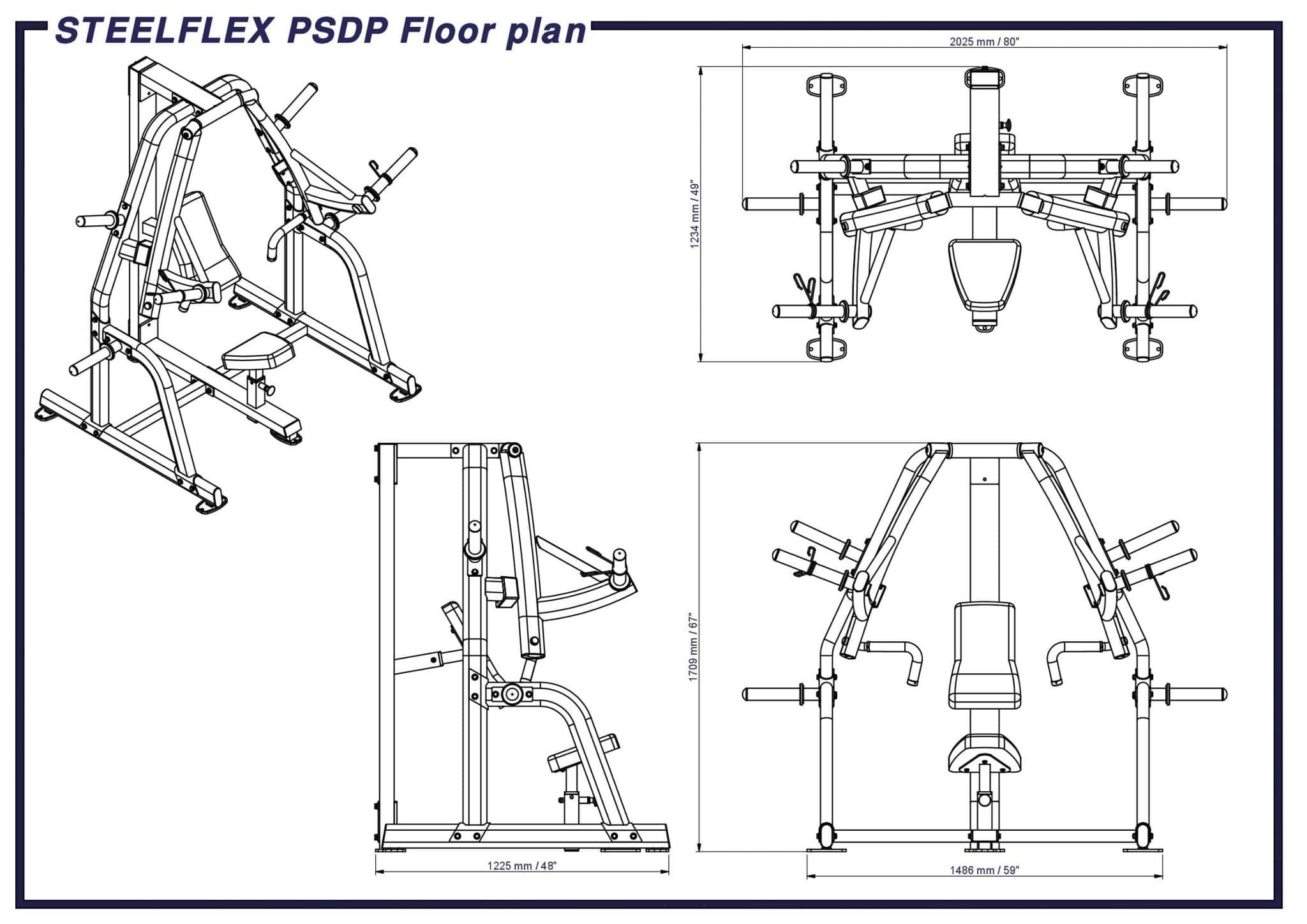 STEELFLEX PSDP Floor plan

2025 mm / 80"

1234 mm / 49"

1709 mm / 67"

1225 mm / 48"

1486 mm / 59"