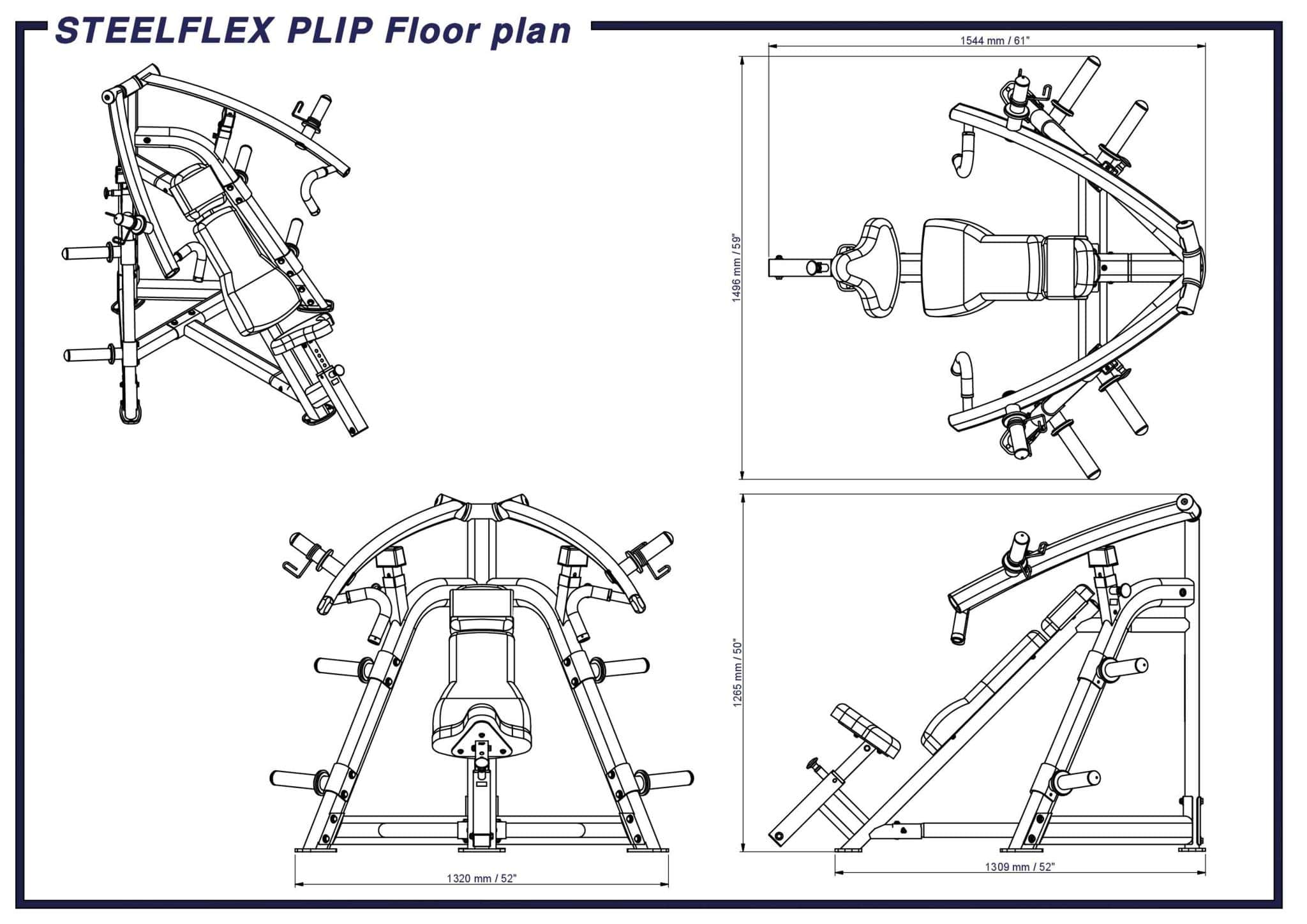 STEELFLEX PLIP Floor plan

1544 mm / 61"

1496 mm / 59"

1265 mm / 50"

1320 mm / 52"

1309 mm / 52"