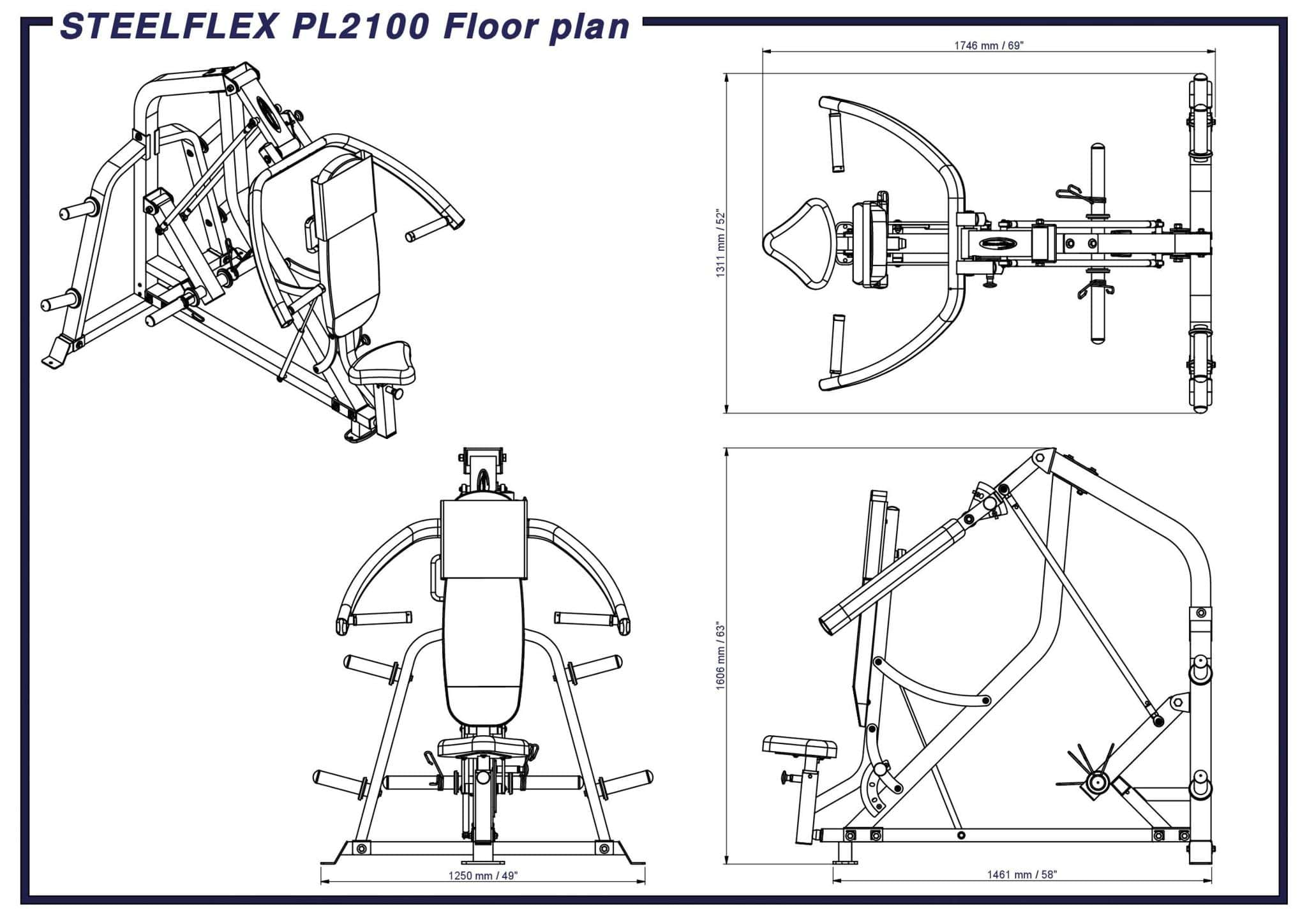 STEELFLEX PL2100 Floor plan

1746 mm / 69"

1311 mm / 52"

1606 mm / 63"

1250 mm / 49"

1461 mm / 58"