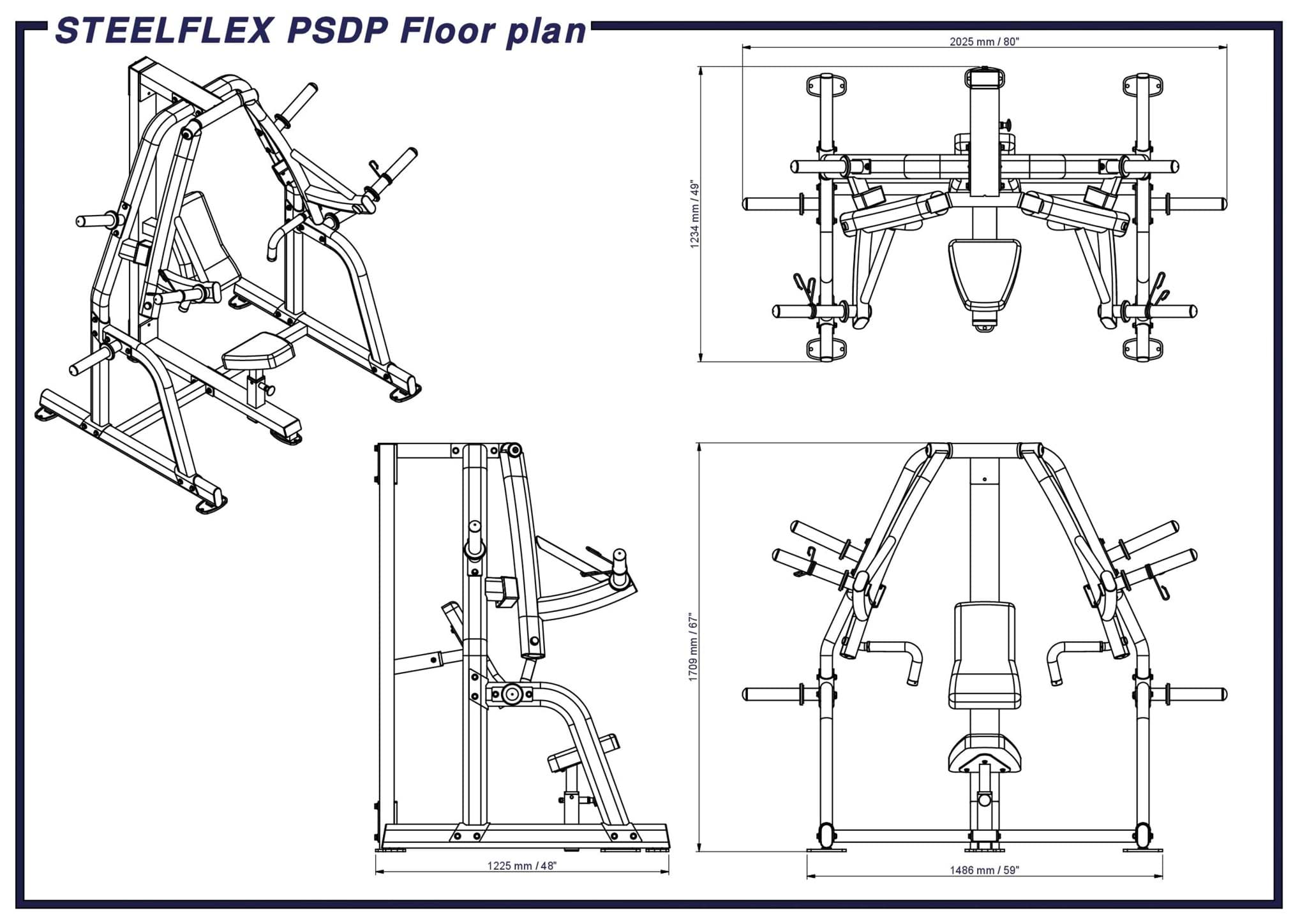 STEELFLEX PSDP Floor plan

2025 mm / 80"

1234 mm / 49"

1709 mm / 67"

1225 mm / 48"

1486 mm / 59"