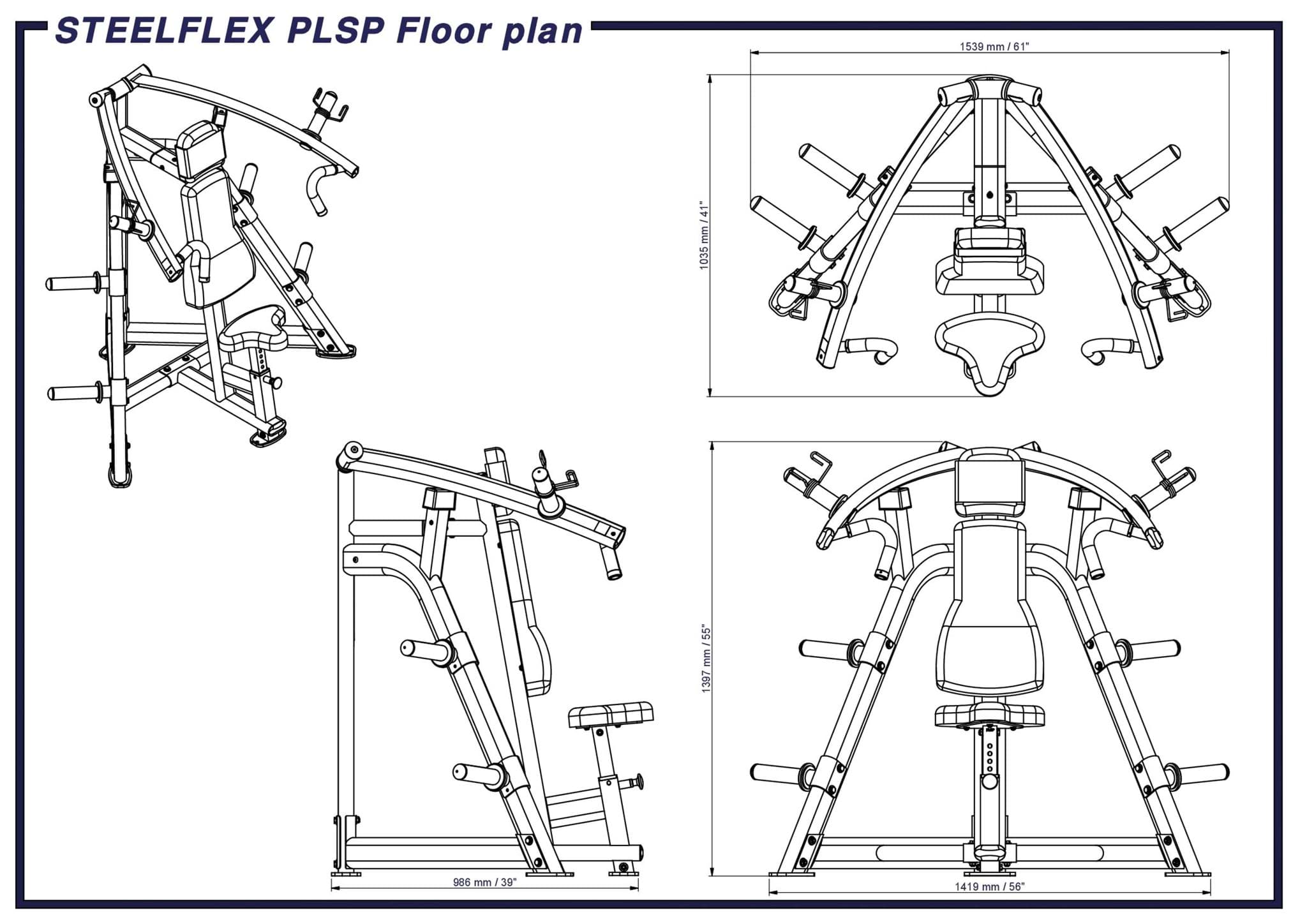 STEELFLEX PLSP Floor plan

1539 mm / 61"

1035 mm / 41"

1397 mm / 55"

986 mm / 39"

1419 mm / 56"