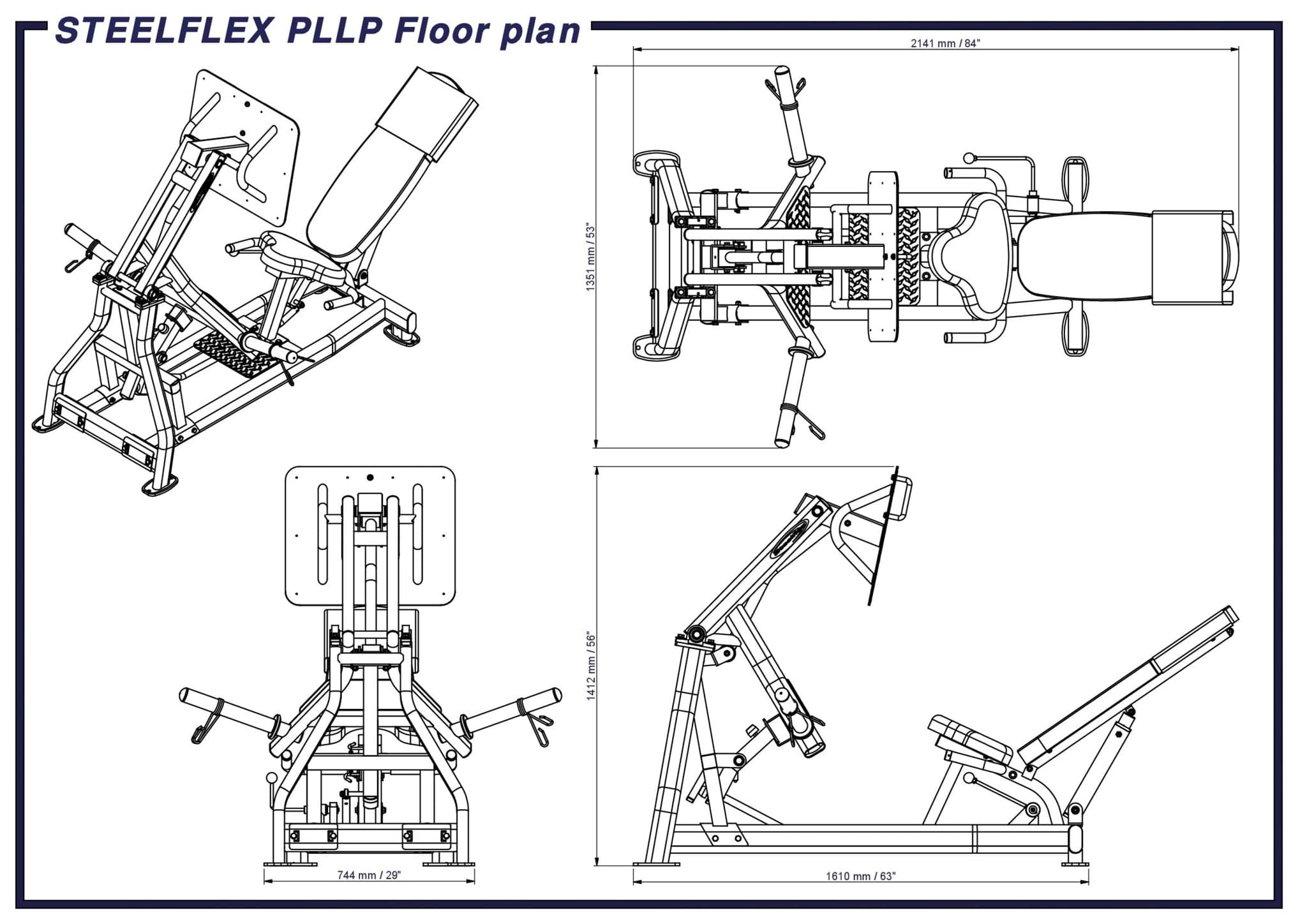 STEELFLEX PLLP Floor plan

2141 mm / 84"

1351 mm / 53"

1412 mm / 56"

744 mm / 29"

1610 mm / 63"